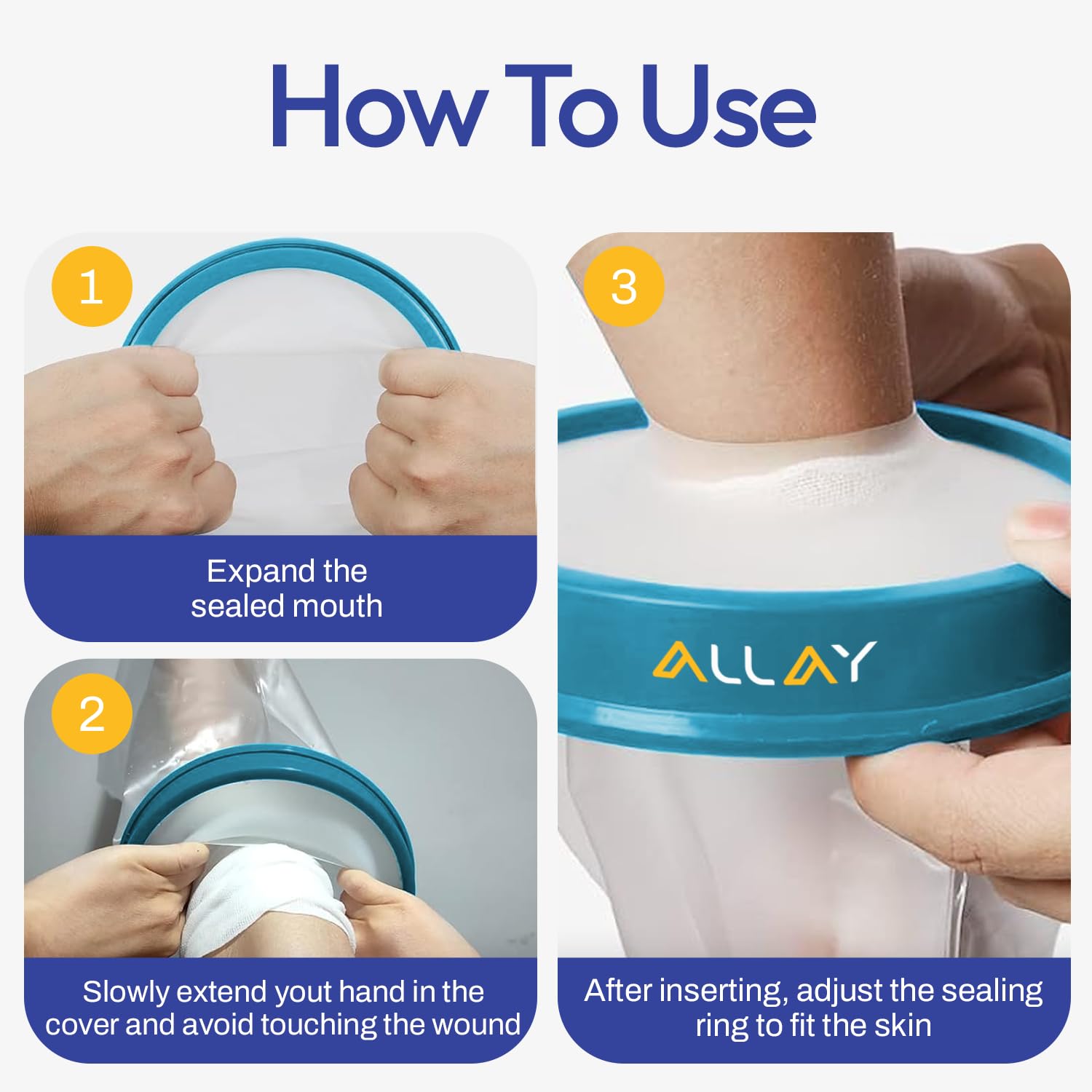 How To Use

1

Expand the sealed mouth

2

Slowly extend yout hand in the cover and avoid touching the wound

3

ALLAY

After inserting, adjust the sealing ring to fit the skin