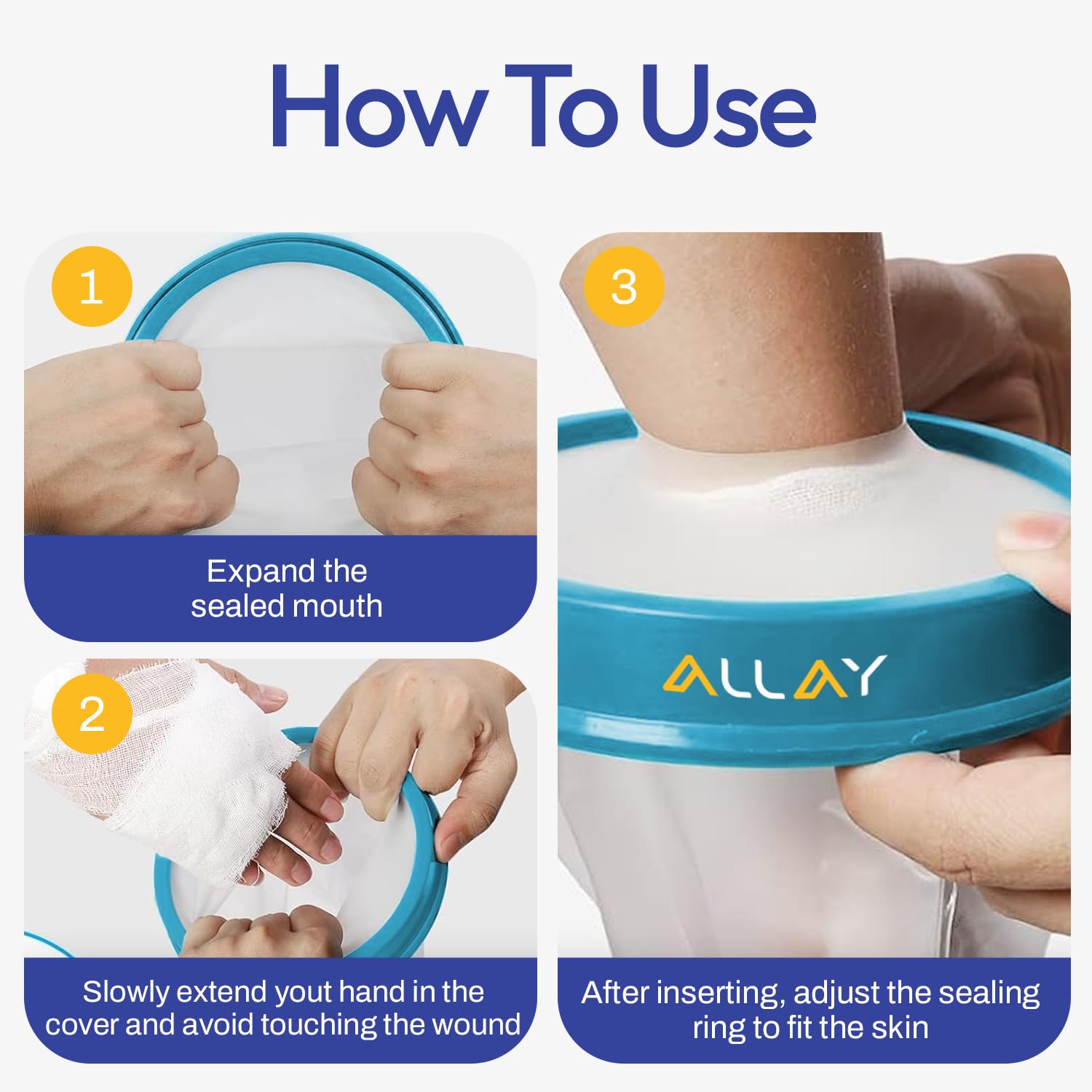 How To Use

1

Expand the sealed mouth

2

Slowly extend yout hand in the cover and avoid touching the wound

3

ALLAY

After inserting, adjust the sealing ring to fit the skin